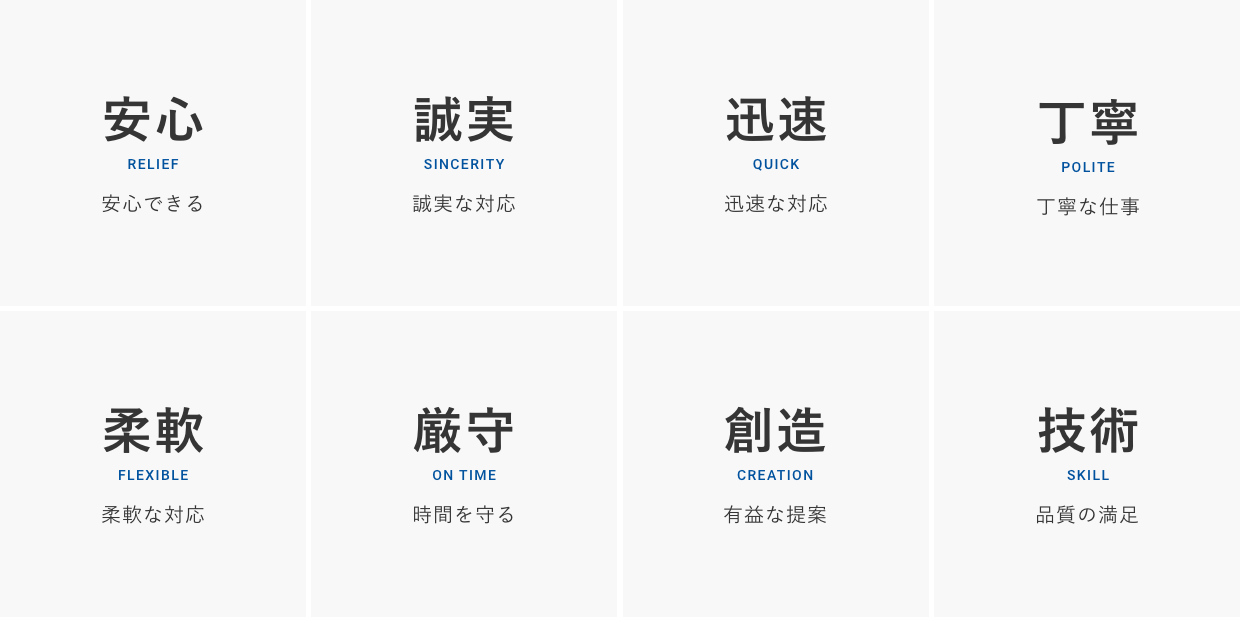 安心
RELIEF
安心できる

誠実
SINCERITY
誠実な対応

迅速
QUICK
迅速な対応

丁寧
POLITE
丁寧な仕事

柔軟
FLEXIBLE
柔軟な対応

厳守
ON TIME
時間を守る

創造
CREATION
有益な提案

技術
SKILL
品質の満足